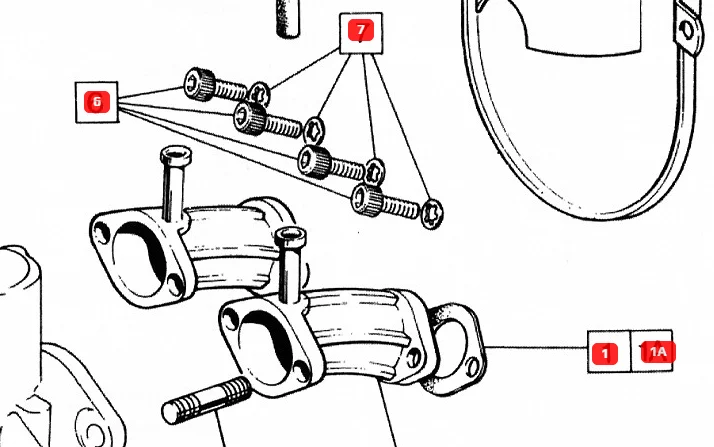 7

6

1

1A