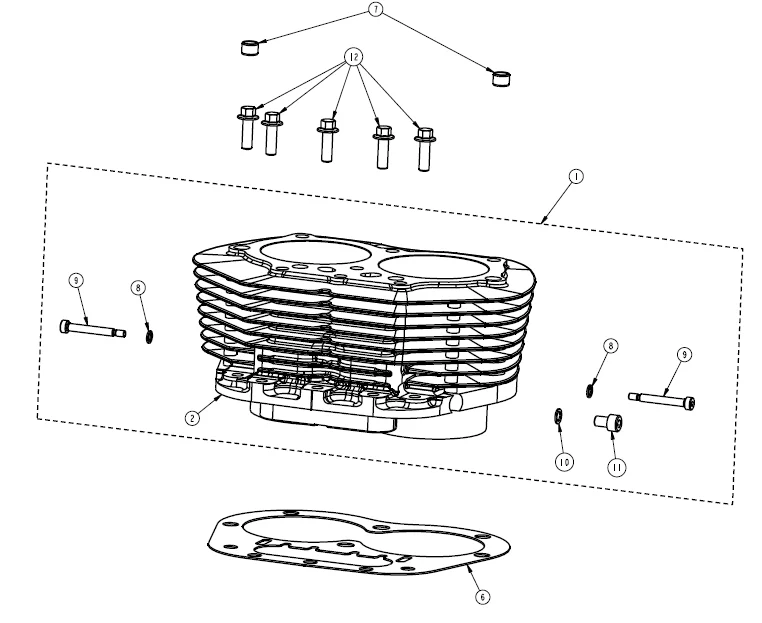 7
12
1
9
8
8
9
2
10
11
6