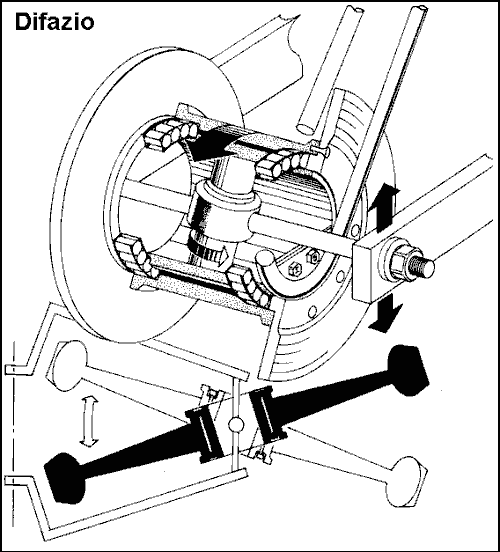 Difazio