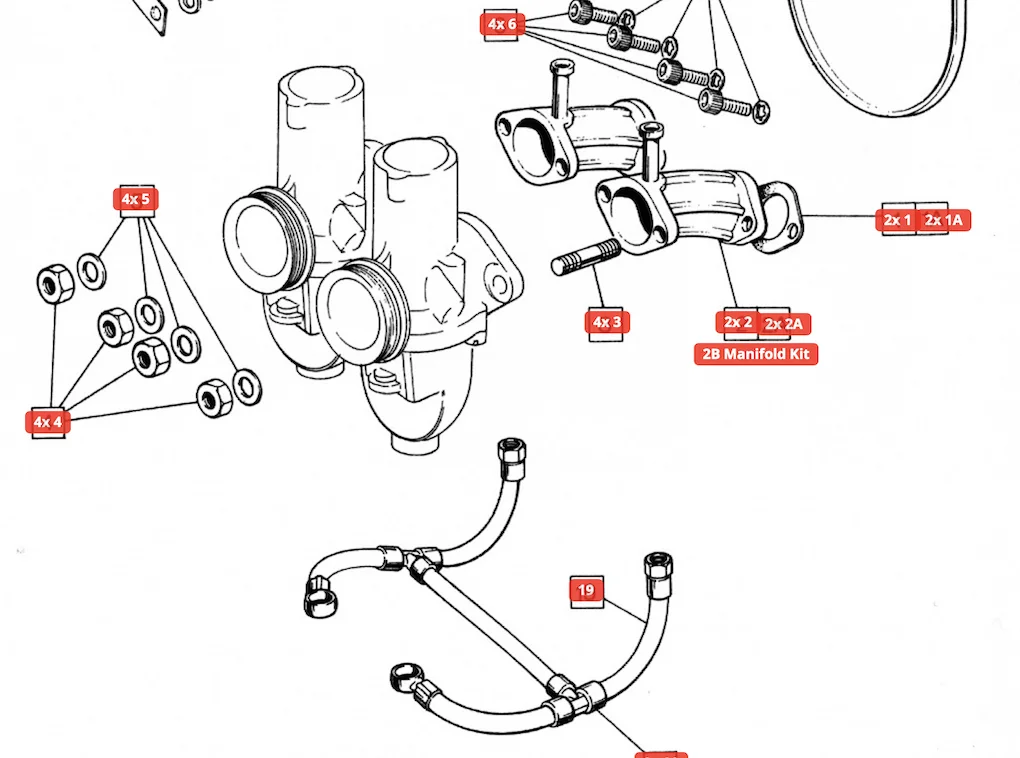 4x 6

4x 5

2x 1 2x 1A

4x 3

2x 2 2x 2A

2B Manifold Kit

4x 4

19