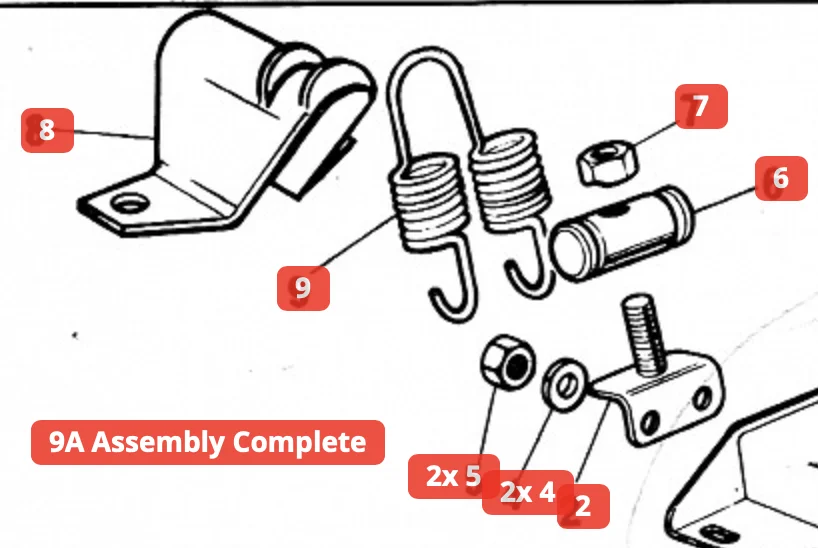 8

7

6

9

9A Assembly Complete

2x 5

2x 4

2