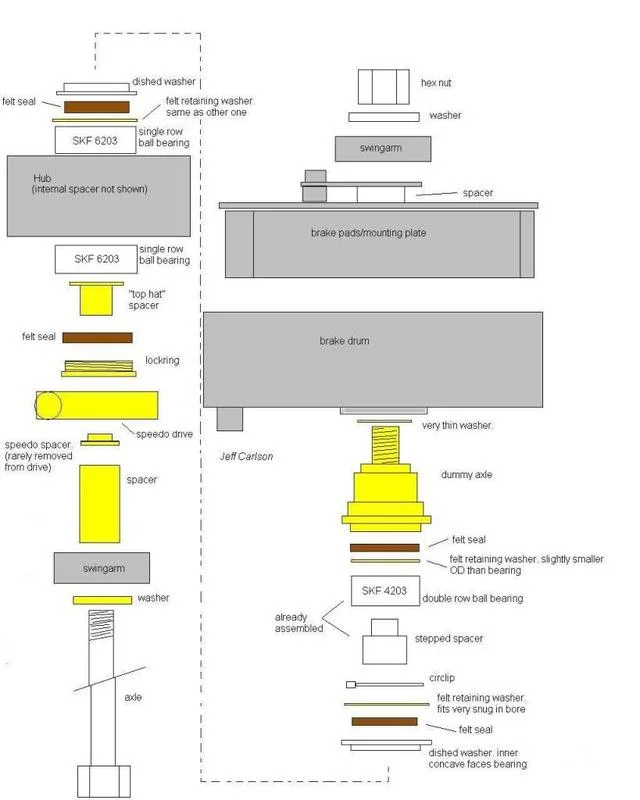 dished washer

felt seal

felt retaining washer. same as other one

SKF 6203

single row ball bearing

Hub (internal spacer not shown)

SKF 6203

single row ball bearing

"top hat" spacer

felt seal

lockring

speedo drive

speedo spacer. (rarely removed from drive)

spacer

swingarm

washer

axle

hex nut

washer

swingarm

spacer

brake pads/mounting plate

brake drum

very thin washer.

Jeff Carlson

dummy axle

felt seal

felt retaining washer. slightly smaller OD than bearing

SKF 4203

double row ball bearing

already assembled

stepped spacer

circlip

felt retaining washer. fits very snug in bore

felt seal

dished washer. inner concave faces bearing