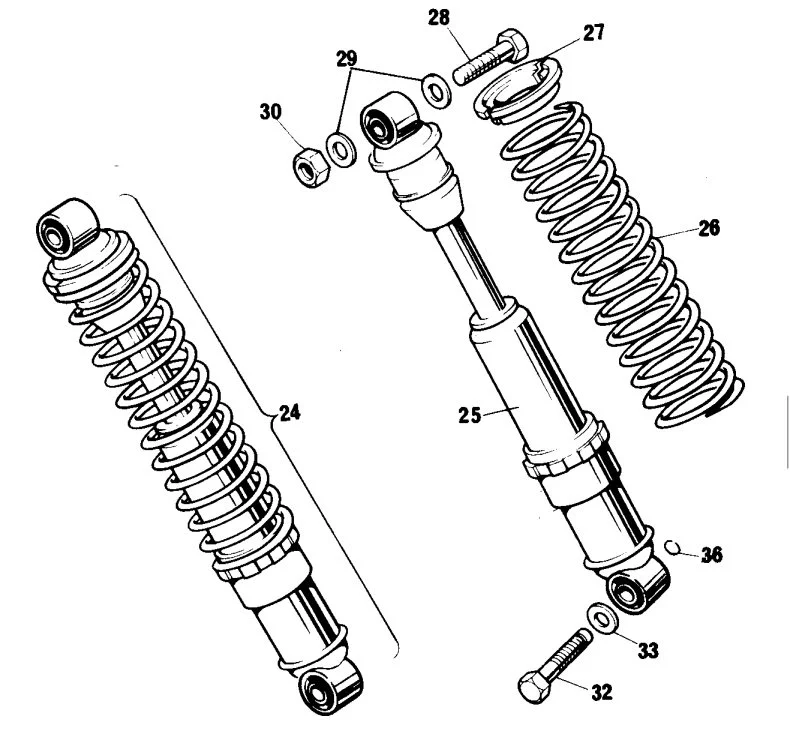 28
27
29
30
26
24
25
36
33
32