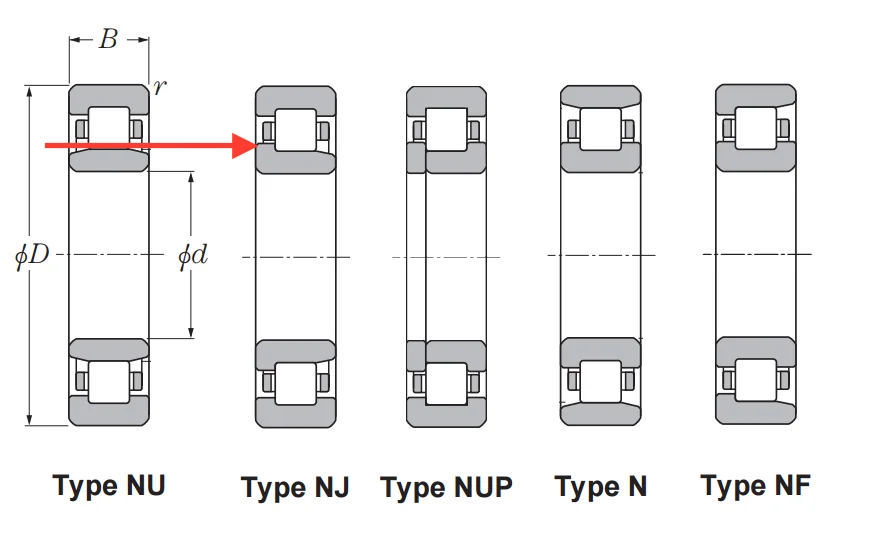 $B$
$r$
$\phi D$
$\phi d$

Type NU
Type NJ
Type NUP
Type N
Type NF