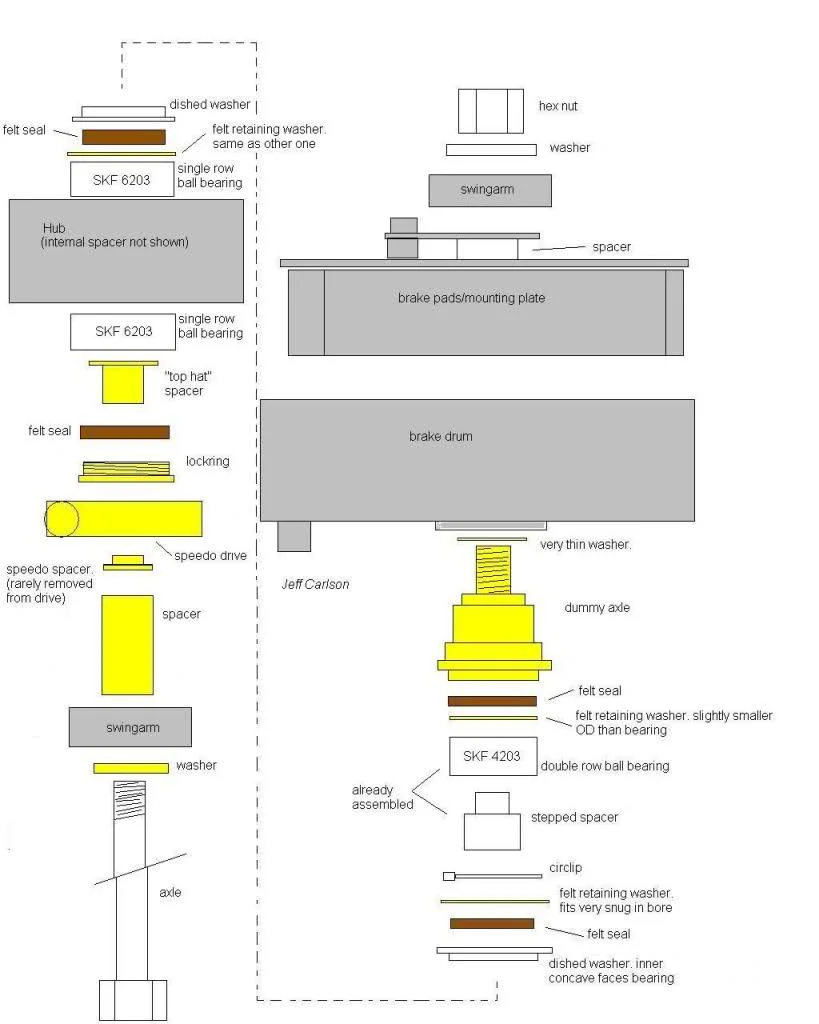 dished washer

felt seal

felt retaining washer. same as other one

SKF 6203

single row ball bearing

Hub
(internal spacer not shown)

SKF 6203

single row ball bearing

"top hat" spacer

felt seal

lockring

speedo drive

speedo spacer. (rarely removed from drive)

spacer

swingarm

washer

axle

hex nut

washer

swingarm

spacer

brake pads/mounting plate

brake drum

very thin washer.

Jeff Carlson

dummy axle

felt seal

felt retaining washer. slightly smaller OD than bearing

SKF 4203

double row ball bearing

already assembled

stepped spacer

circlip

felt retaining washer. fits very snug in bore

felt seal

dished washer. inner concave faces bearing