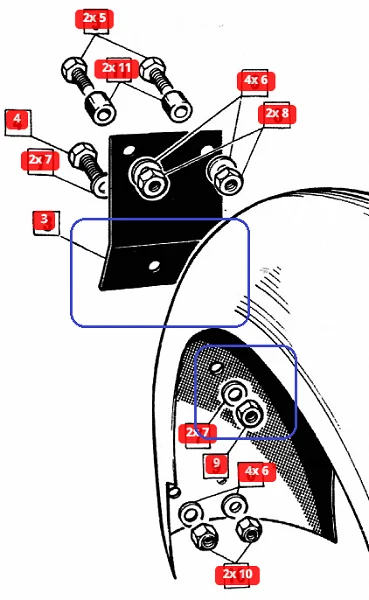 2x 5
2x 11
4x 6
2x 8
4
2x 7
3
2x 7
9
4x 6
2x 10