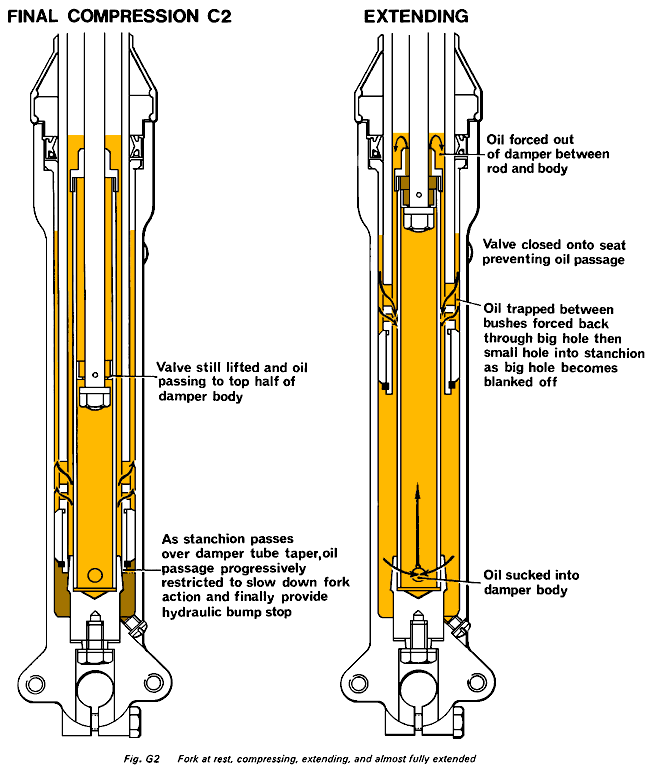 FINAL COMPRESSION C2

Valve still lifted and oil passing to top half of damper body

As stanchion passes over damper tube taper,oil passage progressively restricted to slow down fork action and finally provide hydraulic bump stop

EXTENDING

Oil forced out of damper between rod and body

Valve closed onto seat preventing oil passage

Oil trapped between bushes forced back through big hole then small hole into stanchion as big hole becomes blanked off

Oil sucked into damper body

Fig. G2 Fork at rest, compressing, extending, and almost fully extended