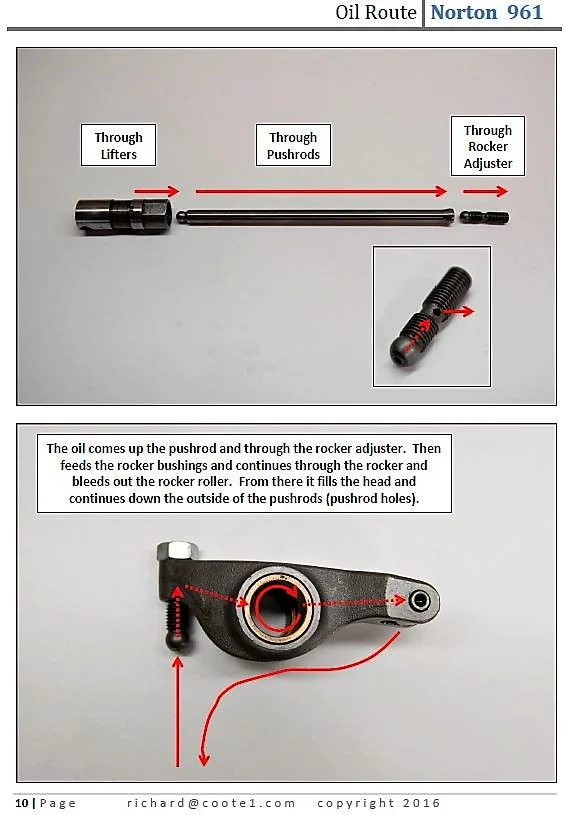 Oil Route | Norton 961

Through Lifters

Through Pushrods

Through Rocker Adjuster

The oil comes up the pushrod and through the rocker adjuster. Then feeds the rocker bushings and continues through the rocker and bleeds out the rocker roller. From there it fills the head and continues down the outside of the pushrods (pushrod holes).

10 | Page richard@coote1.com copyright 2016