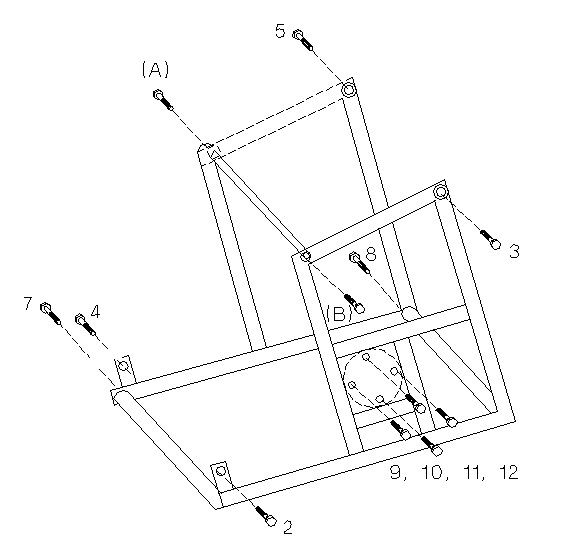 5
(A)
3
8
7
4
(B)
9, 10, 11, 12
2