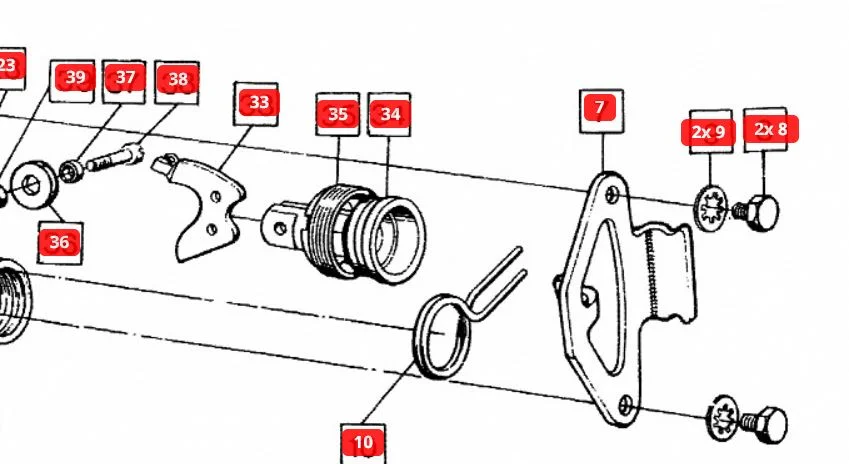 23
39
37
38
33
35
34
7
2x 9
2x 8
36
10