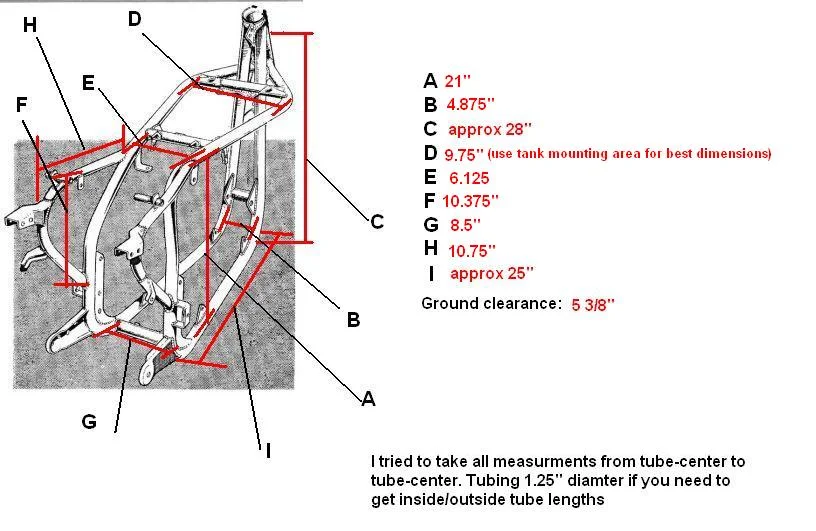 H

D

E

F

C

B

A

G

I

A 21"
B 4.875"
C approx 28"
D 9.75" (use tank mounting area for best dimensions)
E 6.125
F 10.375"
G 8.5"
H 10.75"
I approx 25"

Ground clearance: 5 3/8"

I tried to take all measurments from tube-center to tube-center. Tubing 1.25" diamter if you need to get inside/outside tube lengths