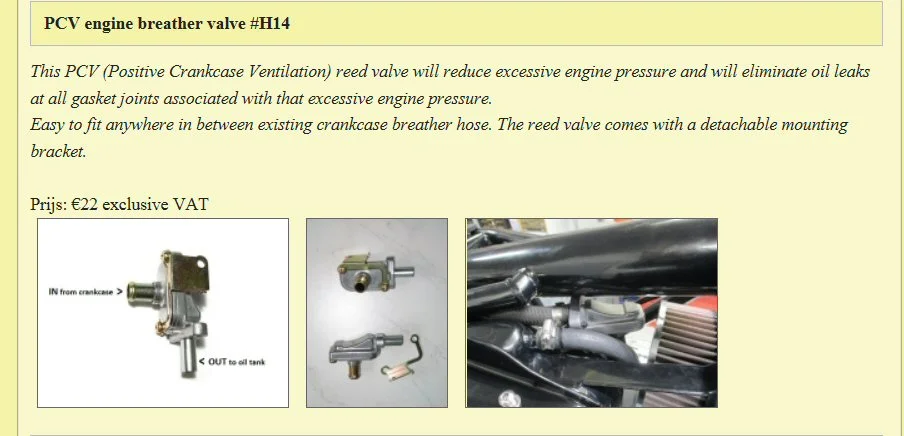 PCV engine breather valve #H14

This PCV (Positive Crankcase Ventilation) reed valve will reduce excessive engine pressure and will eliminate oil leaks at all gasket joints associated with that excessive engine pressure.
Easy to fit anywhere in between existing crankcase breather hose. The reed valve comes with a detachable mounting bracket.

Prijs: €22 exclusive VAT

IN from crankcase >

< OUT to oil tank