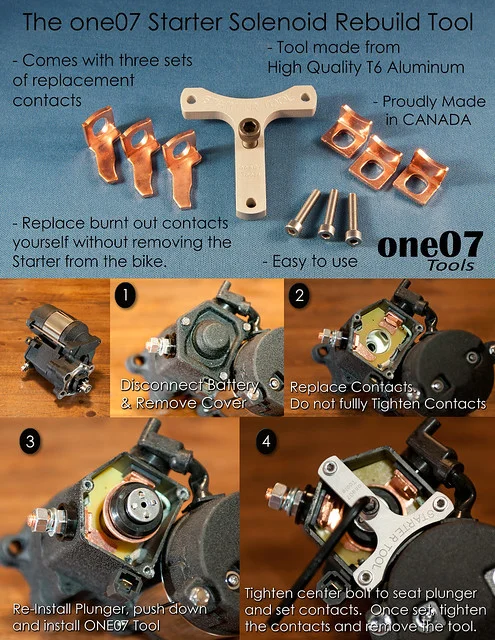 The one07 Starter Solenoid Rebuild Tool

- Comes with three sets of replacement contacts

- Tool made from High Quality T6 Aluminum

- Proudly Made in CANADA

STARTER TOOL

- Replace burnt out contacts yourself without removing the Starter from the bike.

- Easy to use

one07 Tools

1

Disconnect Battery & Remove Cover

2

Replace Contacts. Do not fullly Tighten Contacts

3

Re-Install Plunger, push down and install ONE07 Tool

4

STARTER TOOL

Tighten center bolt to seat plunger and set contacts. Once set, tighten the contacts and remove the tool.