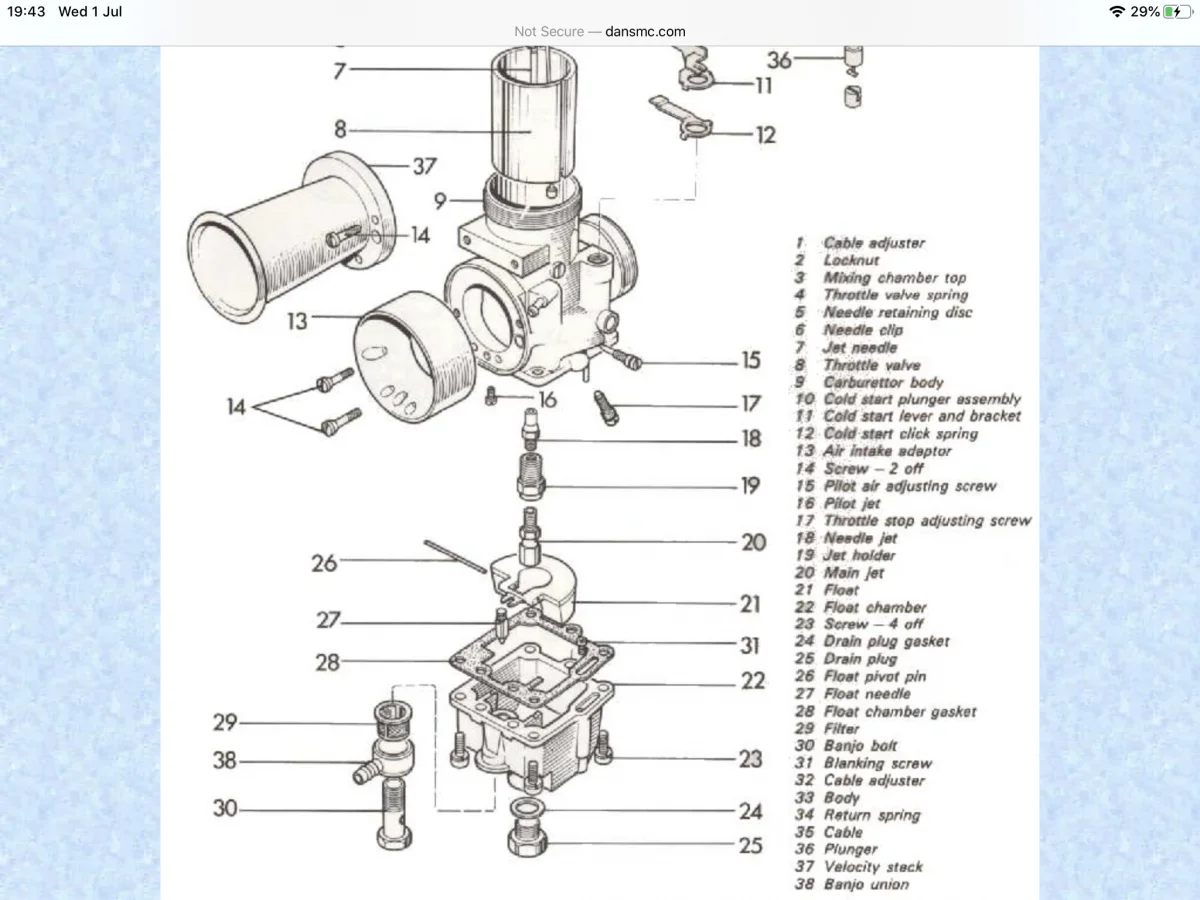 19:43 Wed 1 Jul
Not Secure — dansmc.com
29%

7
36
11
8
12
37
9
14
13
15
14
16
17
18
19
20
26
21
27
31
28
22
29
38
23
30
24
25

1 Cable adjuster
2 Locknut
3 Mixing chamber top
4 Throttle valve spring
5 Needle retaining disc
6 Needle clip
7 Jet needle
8 Throttle valve
9 Carburettor body
10 Cold start plunger assembly
11 Cold start lever and bracket
12 Cold start click spring
13 Air intake adaptor
14 Screw – 2 off
15 Pilot air adjusting screw
16 Pilot jet
17 Throttle stop adjusting screw
18 Needle jet
19 Jet holder
20 Main jet
21 Float
22 Float chamber
23 Screw – 4 off
24 Drain plug gasket
25 Drain plug
26 Float pivot pin
27 Float needle
28 Float chamber gasket
29 Filter
30 Banjo bolt
31 Blanking screw
32 Cable adjuster
33 Body
34 Return spring
35 Cable
36 Plunger
37 Velocity stack
38 Banjo union