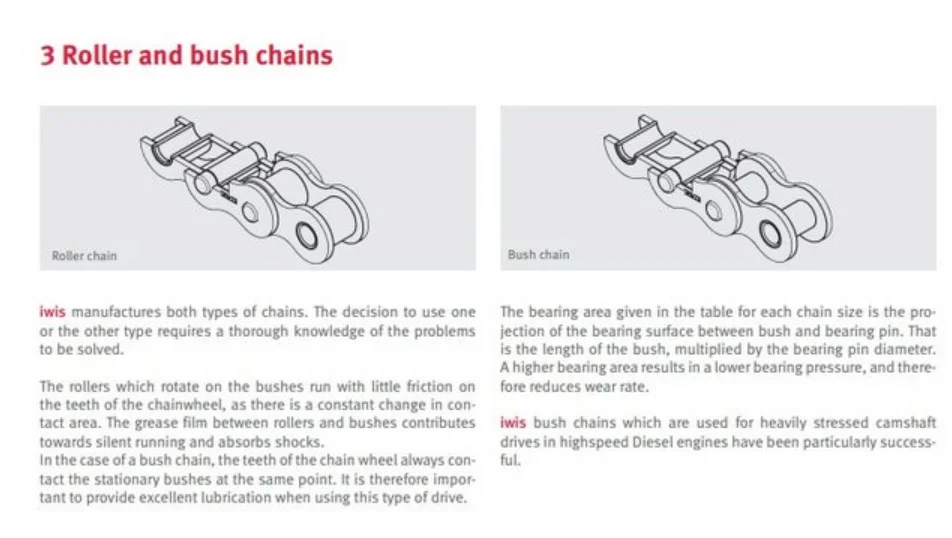 3 Roller and bush chains

Roller chain

Bush chain

iwis manufactures both types of chains. The decision to use one or the other type requires a thorough knowledge of the problems to be solved.

The rollers which rotate on the bushes run with little friction on the teeth of the chainwheel, as there is a constant change in contact area. The grease film between rollers and bushes contributes towards silent running and absorbs shocks.
In the case of a bush chain, the teeth of the chain wheel always contact the stationary bushes at the same point. It is therefore important to provide excellent lubrication when using this type of drive.

The bearing area given in the table for each chain size is the projection of the bearing surface between bush and bearing pin. That is the length of the bush, multiplied by the bearing pin diameter. A higher bearing area results in a lower bearing pressure, and therefore reduces wear rate.

iwis bush chains which are used for heavily stressed camshaft drives in highspeed Diesel engines have been particularly successful.